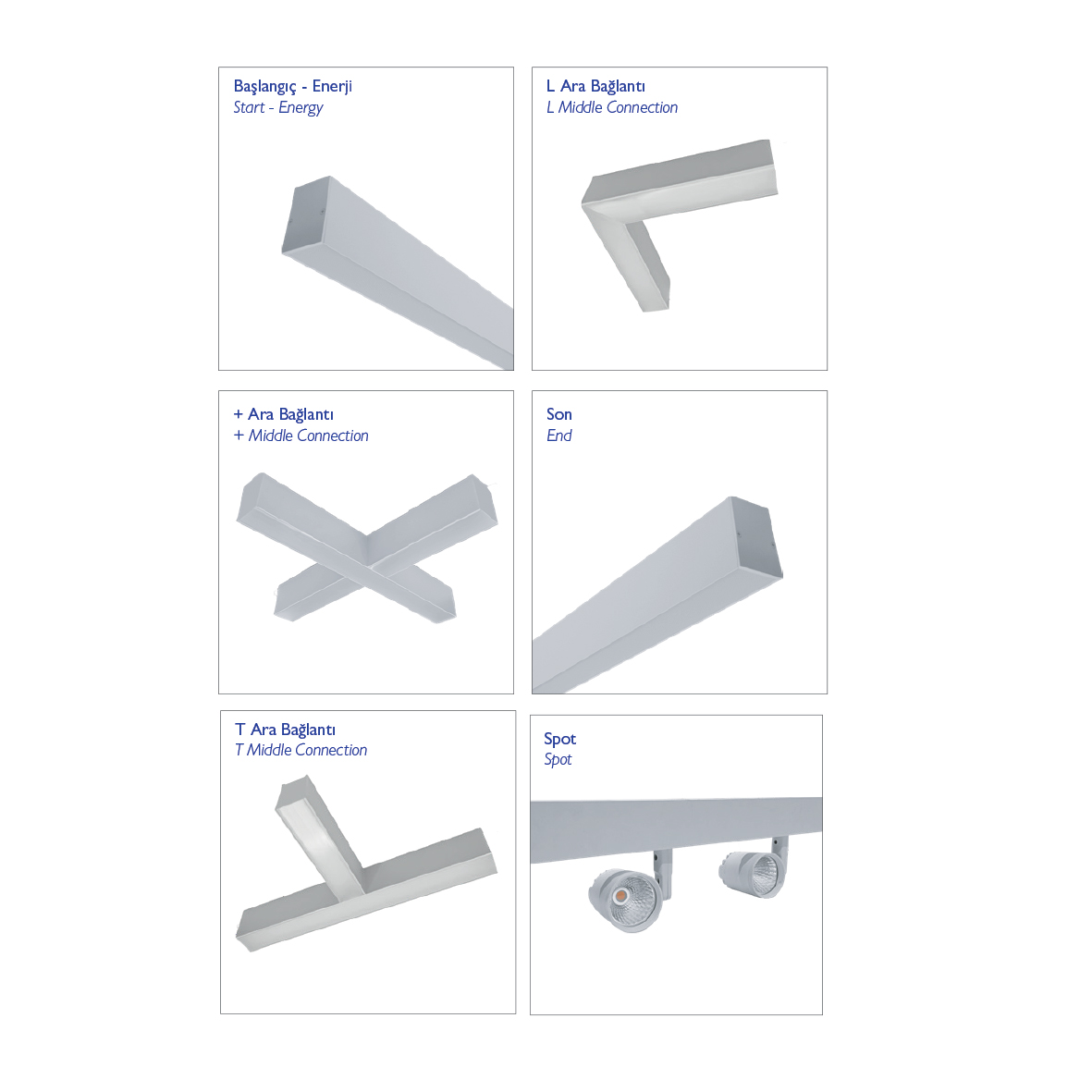 Başlangıç - Enerji
Start - Energy

L Ara Bağlantı
L Middle Connection

+ Ara Bağlantı
+ Middle Connection

Son
End

T Ara Bağlantı
T Middle Connection

Spot
Spot